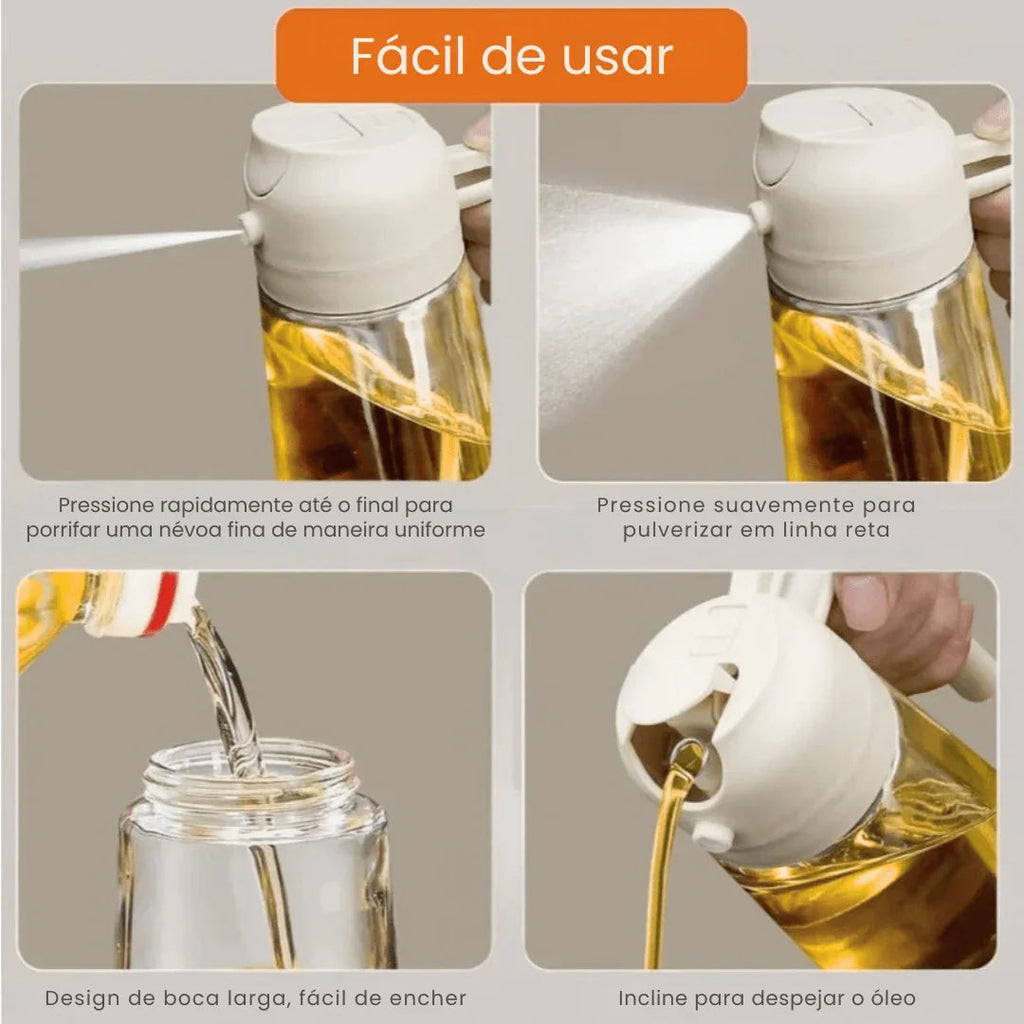 Fácil de usar

Pressione rapidamente até o final para porrifar uma névoa fina de maneira uniforme

Pressione suavemente para pulverizar em linha reta

Design de boca larga, fácil de encher

Incline para despejar o óleo